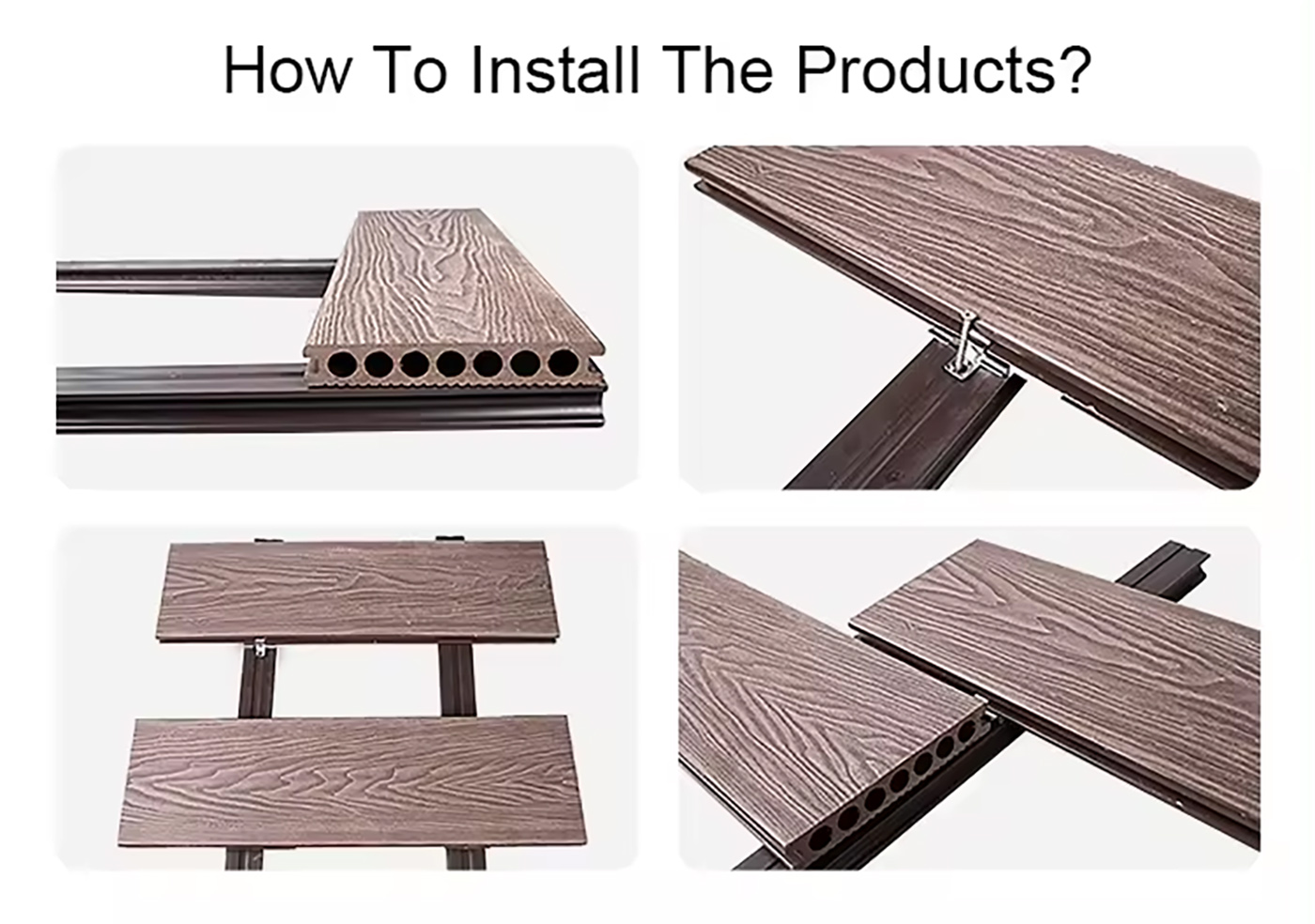 How To Install The Products?